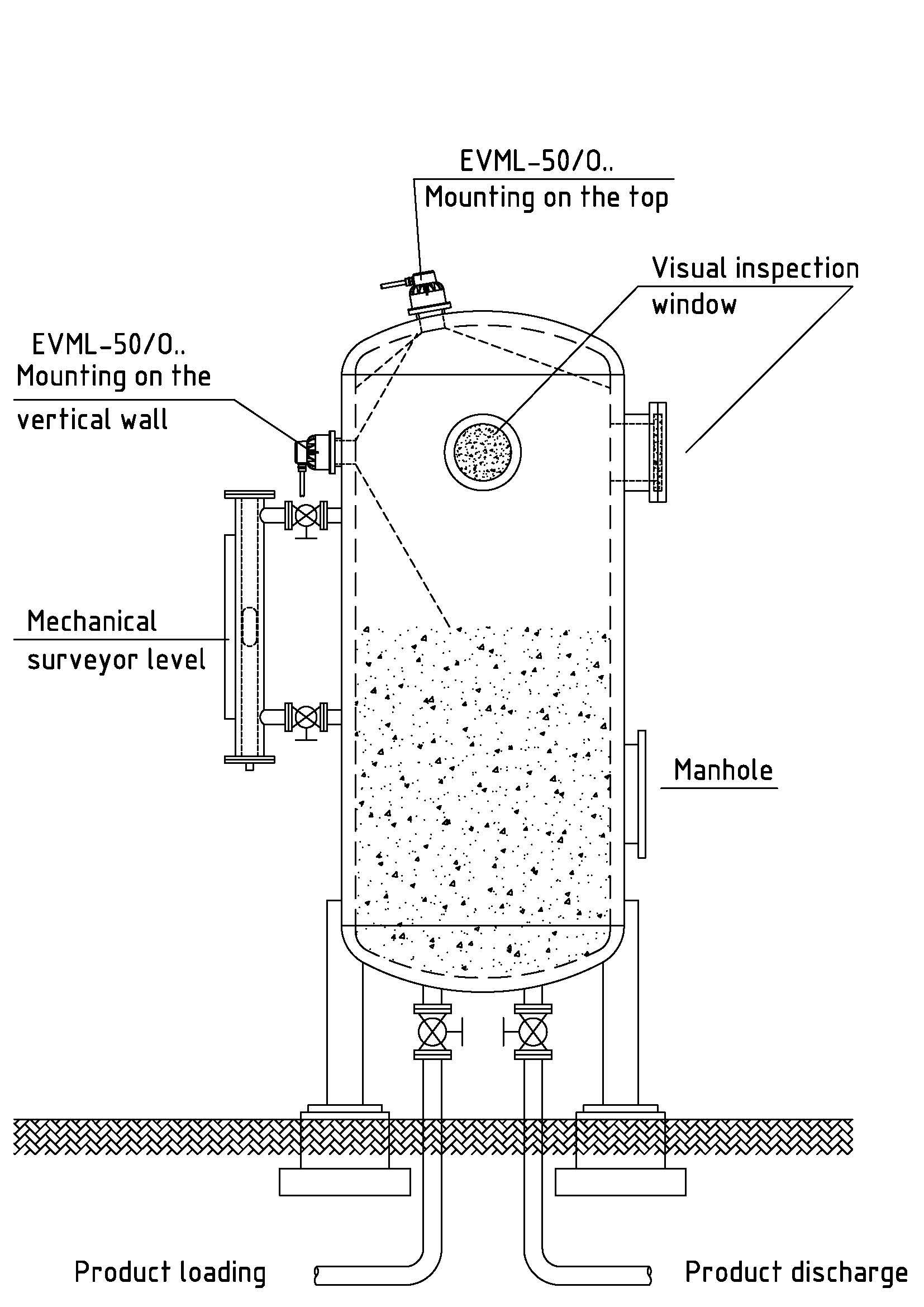 EVML-50/O..
Mounting on the top

Visual inspection window

EVML-50/O..
Mounting on the vertical wall

Mechanical surveyor level

Manhole

Product loading

Product discharge