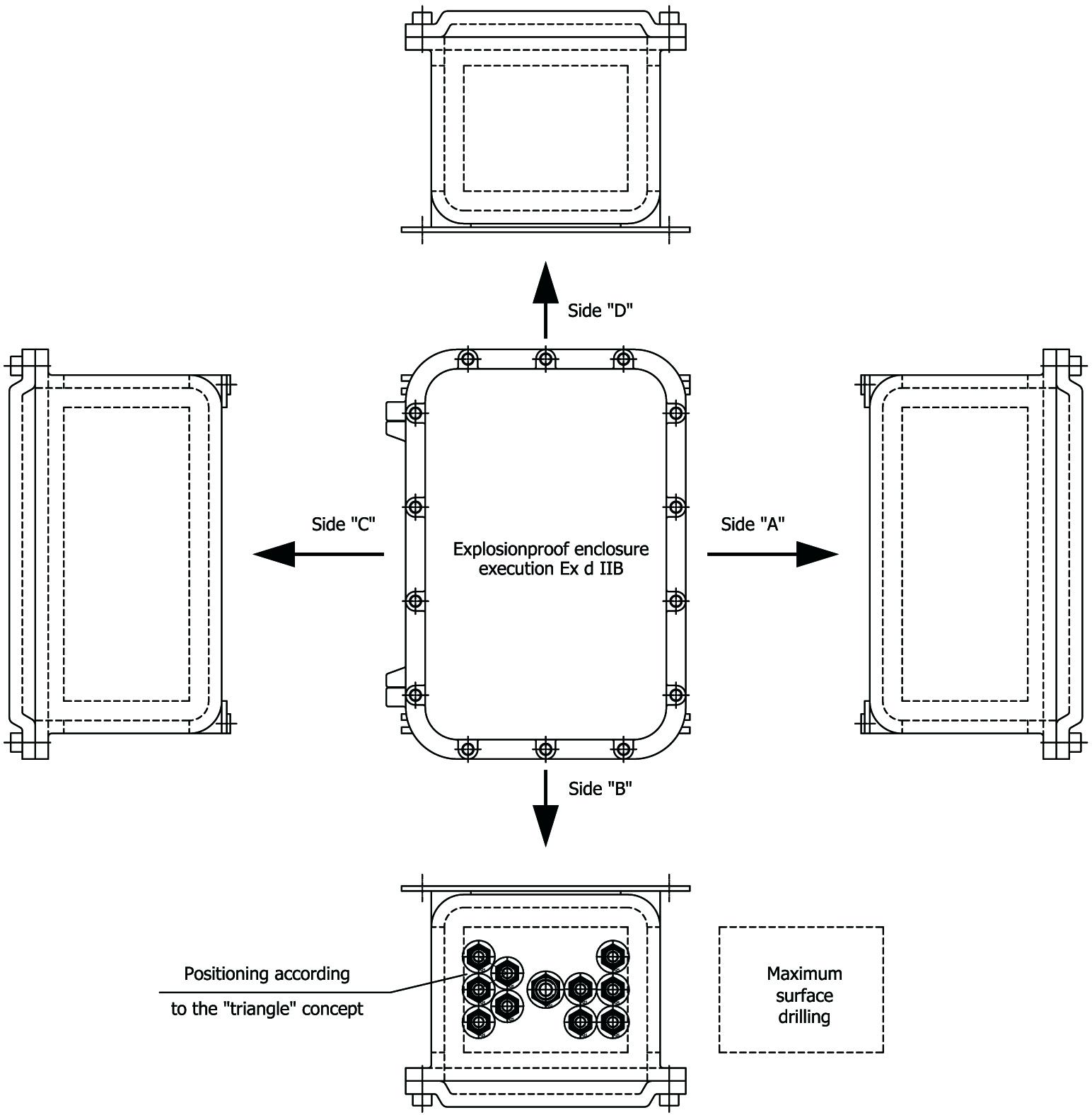 Side "D"

Side "C"

Explosionproof enclosure execution Ex d IIB

Side "A"

Side "B"

Positioning according to the "triangle" concept

Maximum surface drilling