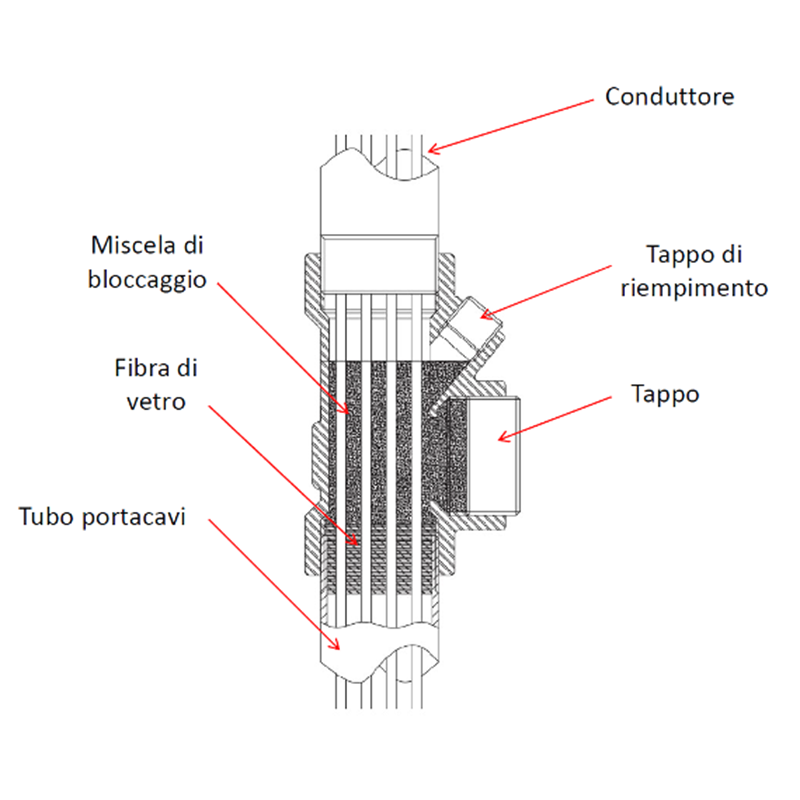 Conduttore

Miscela di bloccaggio

Tappo di riempimento

Fibra di vetro

Tappo

Tubo portacavi