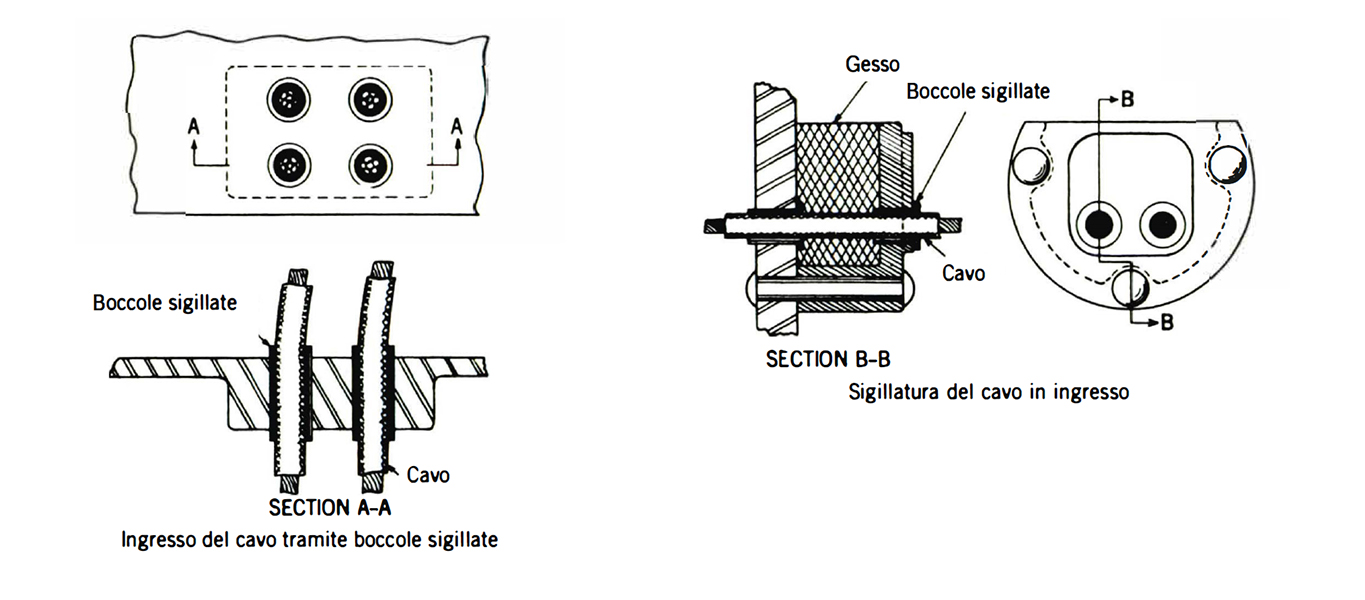 A
A
Boccole sigillate
Cavo
SECTION A-A
Ingresso del cavo tramite boccole sigillate

Gesso
Boccole sigillate
B
Cavo
B
SECTION B-B
Sigillatura del cavo in ingresso